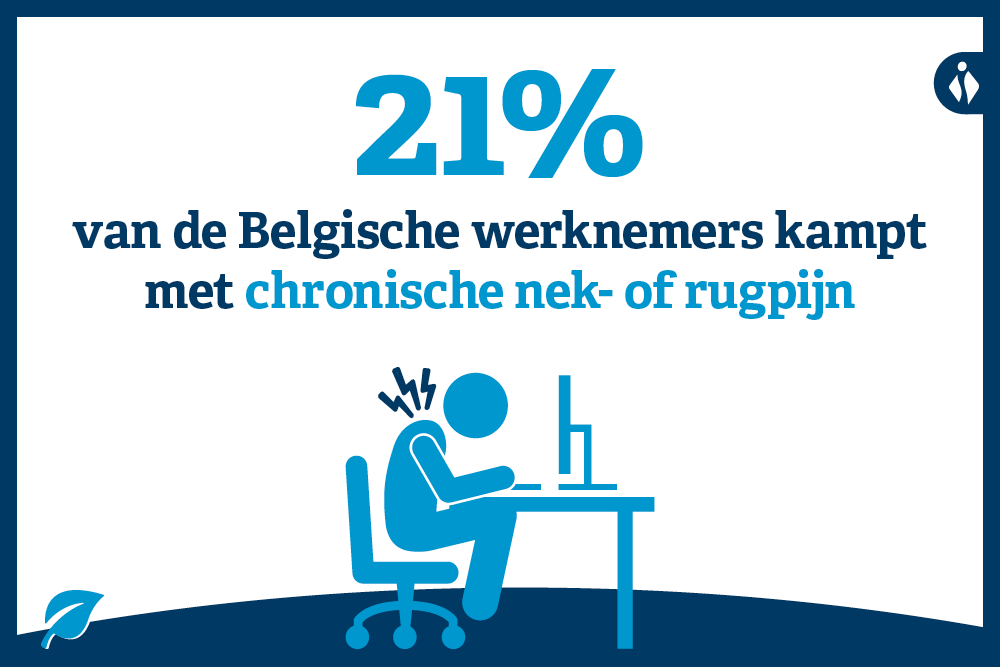 21%

van de Belgische werknemers kampt met chronische nek- of rugpijn