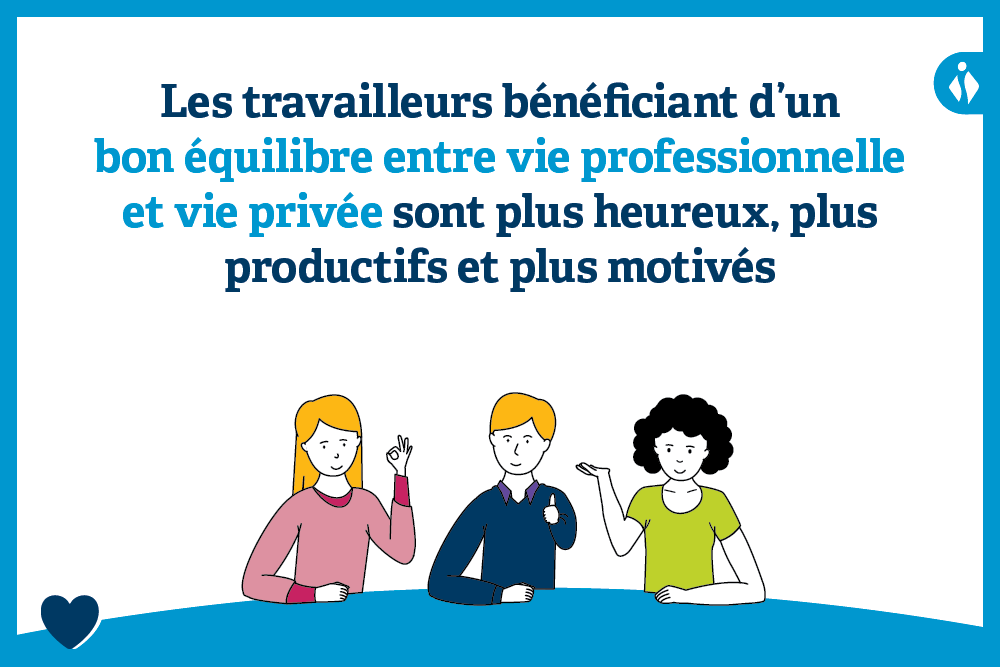 Les travailleurs bénéficiant d'un bon équilibre entre vie professionnelle et vie privée sont plus heureux, plus productifs et plus motivés