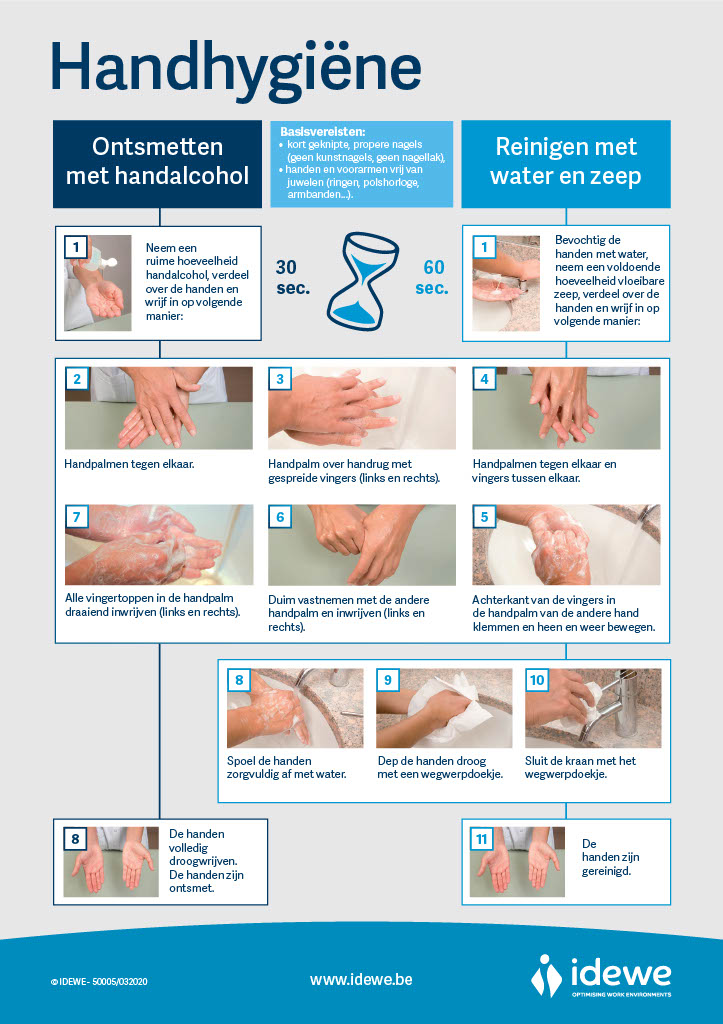 Handhygiëne

Ontsmetten met handalcohol

Basisvereisten:
• kort geknipte, propere nagels (geen kunstnagels, geen nagellak),
• handen en voorarmen vrij van juwelen (ringen, polshorloge, armbanden...).

Reinigen met water en zeep

1
Neem een ruime hoeveelheid handalcohol, verdeel over de handen en wrijf in op volgende manier:

30 sec.

60 sec.

1
Bevochtig de handen met water, neem een voldoende hoeveelheid vloeibare zeep, verdeel over de handen en wrijf in op volgende manier:

2
Handpalmen tegen elkaar.

3
Handpalm over handrug met gespreide vingers (links en rechts).

4
Handpalmen tegen elkaar en vingers tussen elkaar.

7
Alle vingertoppen in de handpalm draaiend inwrijven (links en rechts).

6
Duim vastnemen met de andere handpalm en inwrijven (links en rechts).

5
Achterkant van de vingers in de handpalm van de andere hand klemmen en heen en weer bewegen.

8
Spoel de handen zorgvuldig af met water.

9
Dep de handen droog met een wegwerpdoekje.

10
Sluit de kraan met het wegwerpdoekje.

8
De handen volledig droogwrijven. De handen zijn ontsmet.

11
De handen zijn gereinigd.

© IDEWE - 50005/032020

www.idewe.be

idewe
OPTIMISING WORK ENVIRONMENTS